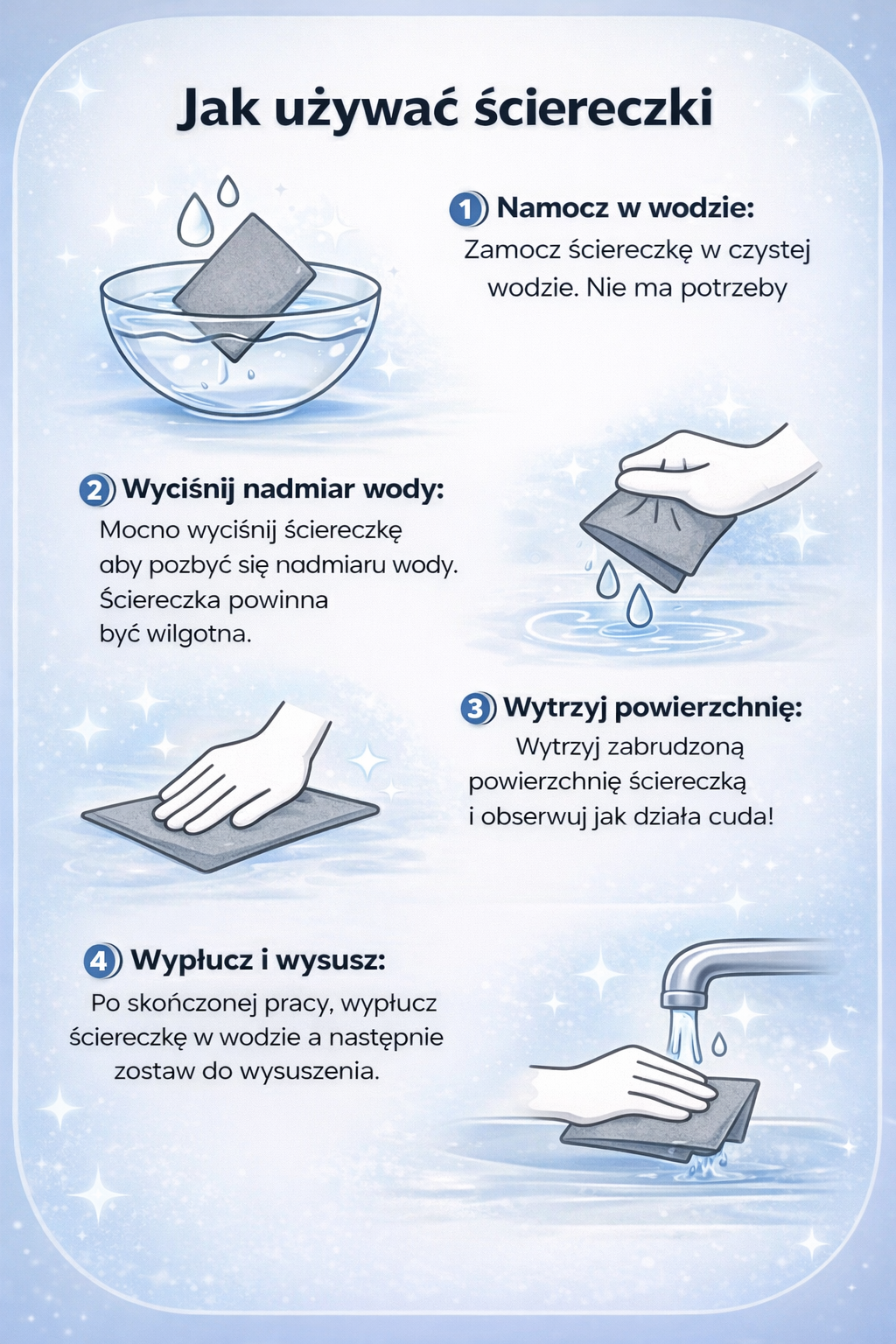 Jak używać ściereczki

1 Namocz w wodzie:
Zamocz ściereczkę w czystej wodzie. Nie ma potrzeby

2 Wyciśnij nadmiar wody:
Mocno wyciśnij ściereczkę aby pozbyć się nadmiaru wody. Ściereczka powinna być wilgotna.

3 Wytrzyj powierzchnię:
Wytrzyj zabrudzoną powierzchnię ściereczką i obserwuj jak działa cuda!

4 Wypłucz i wysusz:
Po skończonej pracy, wypłucz ściereczkę w wodzie a następnie zostaw do wysuszenia.